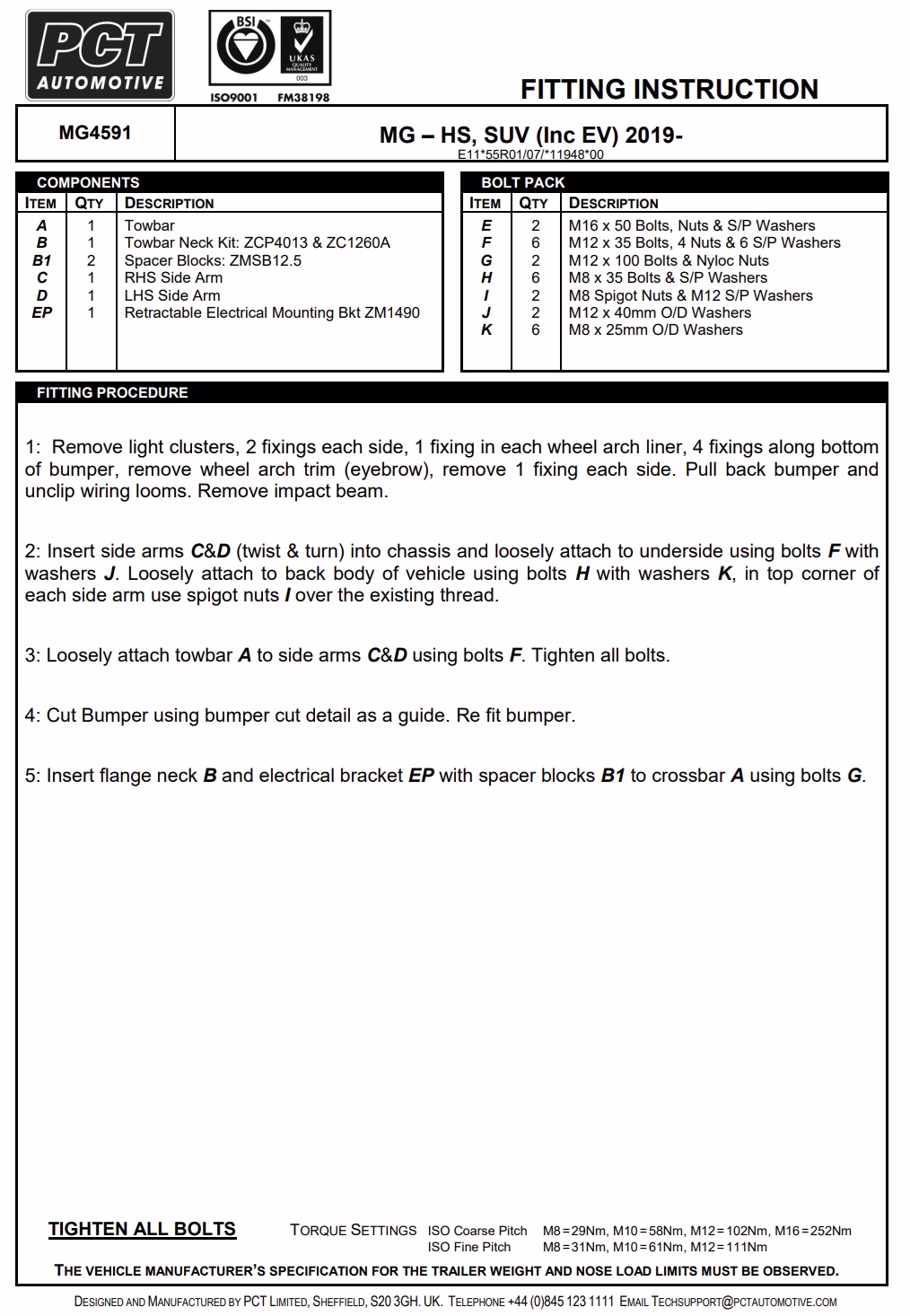 PCT AUTOMOTIVE

BSI
UKAS QUALITY MANAGEMENT 003
ISO9001 FM38198

FITTING INSTRUCTION

MG4591

MG – HS, SUV (Inc EV) 2019-
E11*55R01/07/*11948*00

COMPONENTS

| ITEM | QTY | DESCRIPTION |
|---|---|---|
| A | 1 | Towbar |
| B | 1 | Towbar Neck Kit: ZCP4013 & ZC1260A |
| B1 | 2 | Spacer Blocks: ZMSB12.5 |
| C | 1 | RHS Side Arm |
| D | 1 | LHS Side Arm |
| EP | 1 | Retractable Electrical Mounting Bkt ZM1490 |

BOLT PACK

| ITEM | QTY | DESCRIPTION |
|---|---|---|
| E | 2 | M16 x 50 Bolts, Nuts & S/P Washers |
| F | 6 | M12 x 35 Bolts, 4 Nuts & 6 S/P Washers |
| G | 2 | M12 x 100 Bolts & Nyloc Nuts |
| H | 6 | M8 x 35 Bolts & S/P Washers |
| I | 2 | M8 Spigot Nuts & M12 S/P Washers |
| J | 2 | M12 x 40mm O/D Washers |
| K | 6 | M8 x 25mm O/D Washers |

FITTING PROCEDURE

1: Remove light clusters, 2 fixings each side, 1 fixing in each wheel arch liner, 4 fixings along bottom of bumper, remove wheel arch trim (eyebrow), remove 1 fixing each side. Pull back bumper and unclip wiring looms. Remove impact beam.

2: Insert side arms C&D (twist & turn) into chassis and loosely attach to underside using bolts F with washers J. Loosely attach to back body of vehicle using bolts H with washers K, in top corner of each side arm use spigot nuts I over the existing thread.

3: Loosely attach towbar A to side arms C&D using bolts F. Tighten all bolts.

4: Cut Bumper using bumper cut detail as a guide. Re fit bumper.

5: Insert flange neck B and electrical bracket EP with spacer blocks B1 to crossbar A using bolts G.

TIGHTEN ALL BOLTS

TORQUE SETTINGS ISO Coarse Pitch M8=29Nm, M10=58Nm, M12=102Nm, M16=252Nm
ISO Fine Pitch M8=31Nm, M10=61Nm, M12=111Nm

THE VEHICLE MANUFACTURER'S SPECIFICATION FOR THE TRAILER WEIGHT AND NOSE LOAD LIMITS MUST BE OBSERVED.

DESIGNED AND MANUFACTURED BY PCT LIMITED, SHEFFIELD, S20 3GH. UK. TELEPHONE +44 (0)845 123 1111 EMAIL TECHSUPPORT@PCTAUTOMOTIVE.COM